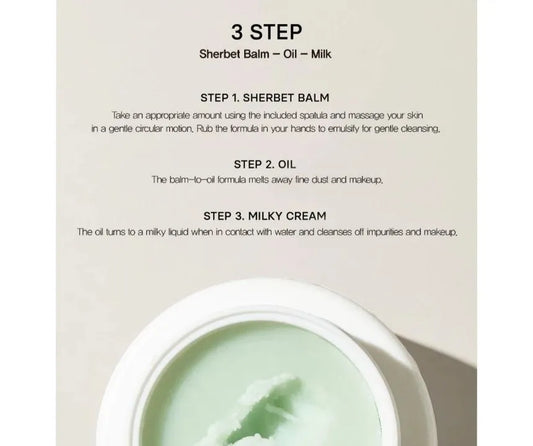 3 STEP

Sherbet Balm – Oil – Milk

STEP 1. SHERBET BALM

Take an appropriate amount using the included spatula and massage your skin in a gentle circular motion. Rub the formula in your hands to emulsify for gentle cleansing.

STEP 2. OIL

The balm-to-oil formula melts away fine dust and makeup.

STEP 3. MILKY CREAM

The oil turns to a milky liquid when in contact with water and cleanses off impurities and makeup.